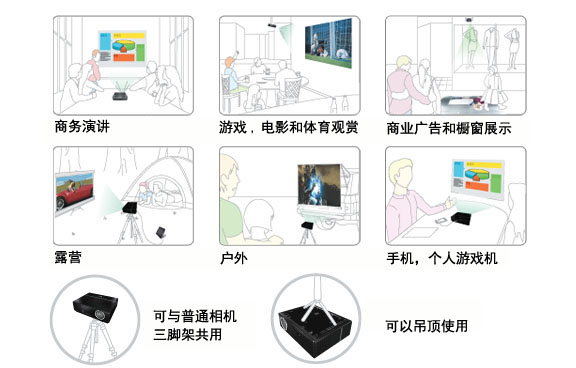 商务演讲

游戏，电影和体育观赏

商业广告和橱窗展示

露营

户外

手机，个人游戏机

可与普通相机三脚架共用

可以吊顶使用